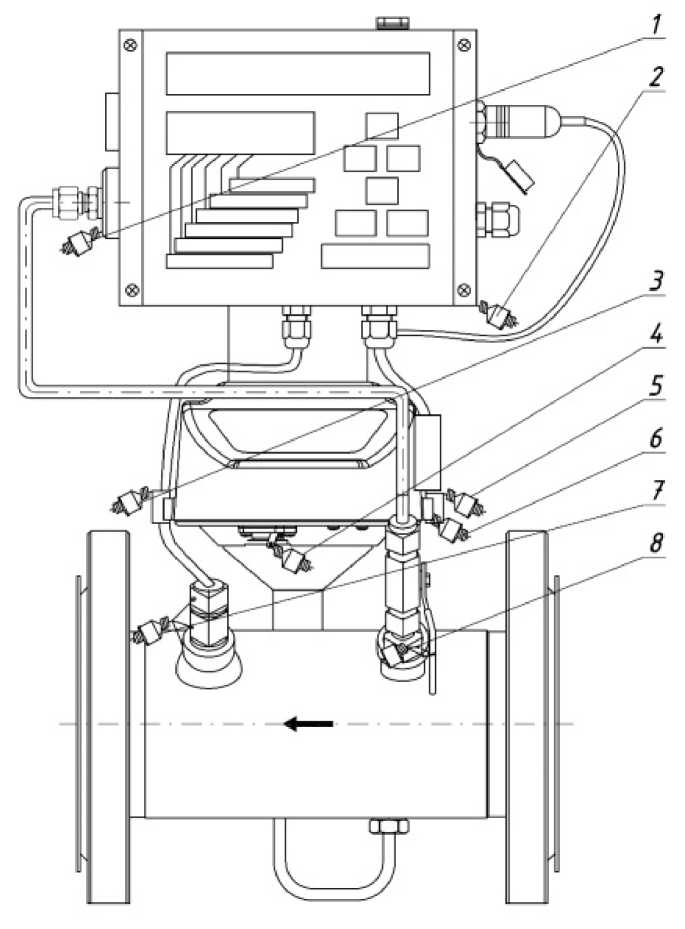 1
2
3
4
5
6
7
8