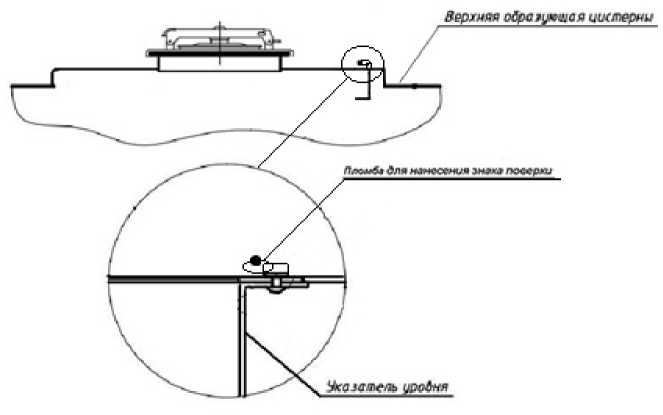 Верхняя образующая цистерны

Пломба для нанесения знака поверки

Указатель уровня