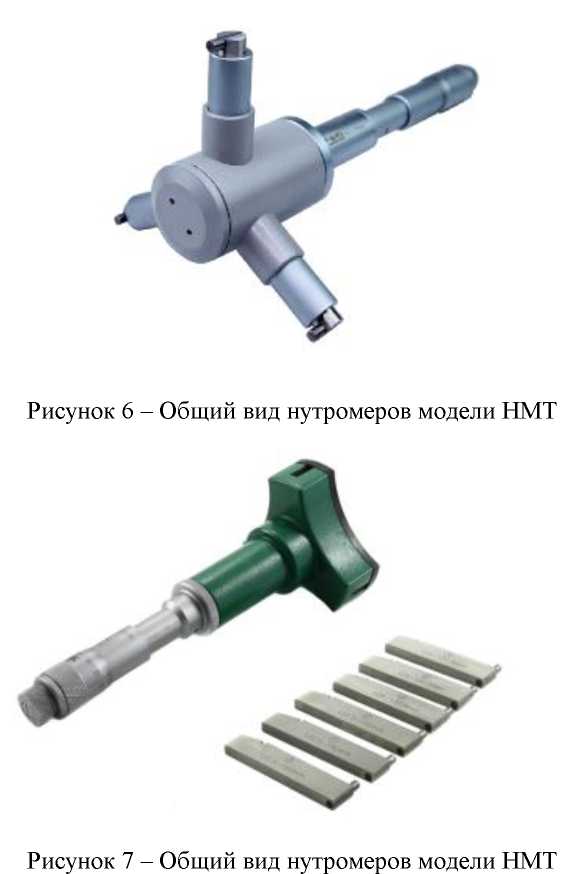 Рисунок 6 – Общий вид нутромеров модели НМТ

Рисунок 7 – Общий вид нутромеров модели НМТ