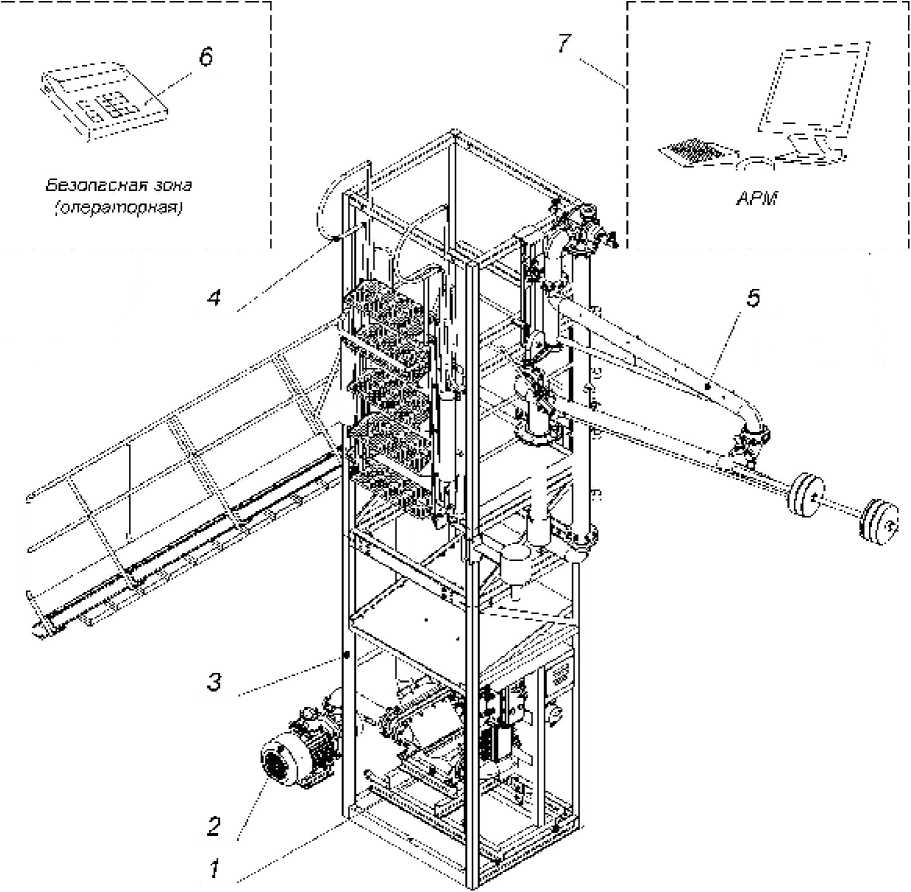 6

Безопасная зона (операторная)

7

АРМ

4

5

3

2

1