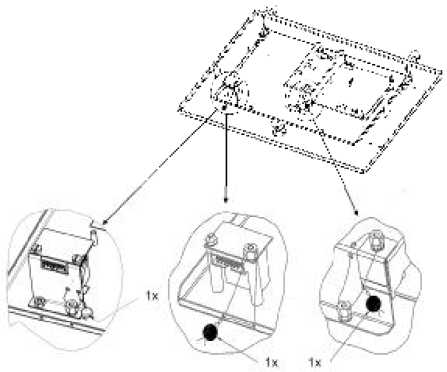 1x

1x

1x