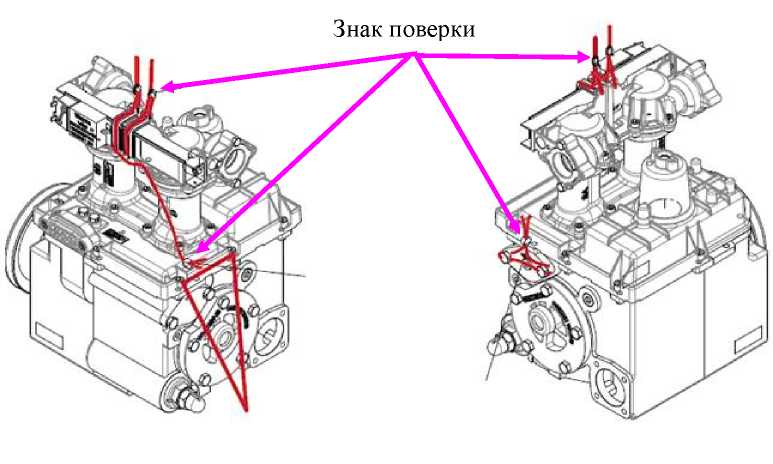 Знак поверки