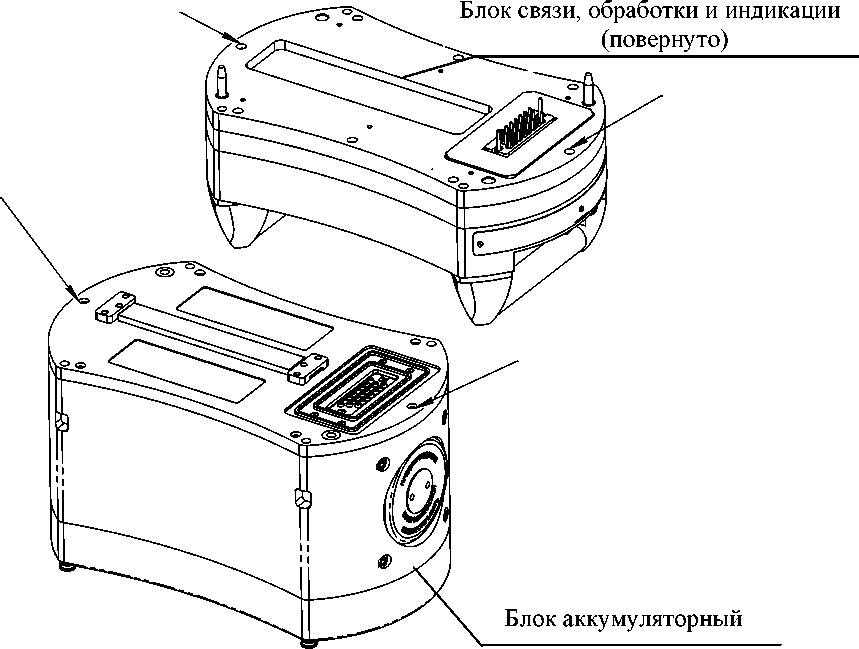 Блок связи, обработки и индикации (повернуто)

Блок аккумуляторный