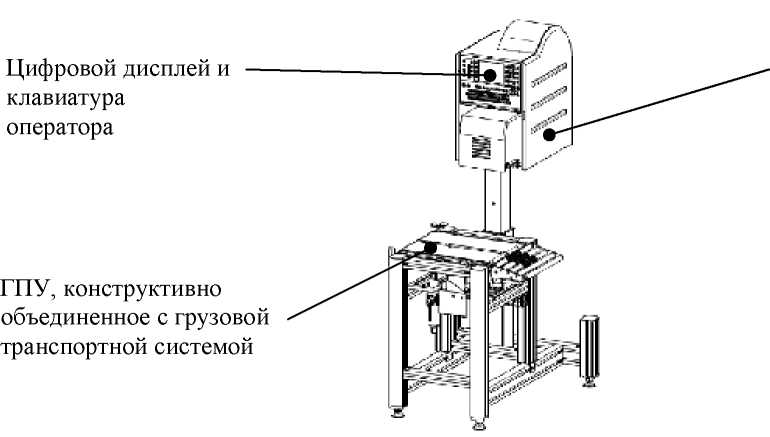 Цифровой дисплей и клавиатура оператора

ГПУ, конструктивно объединенное с грузовой транспортной системой