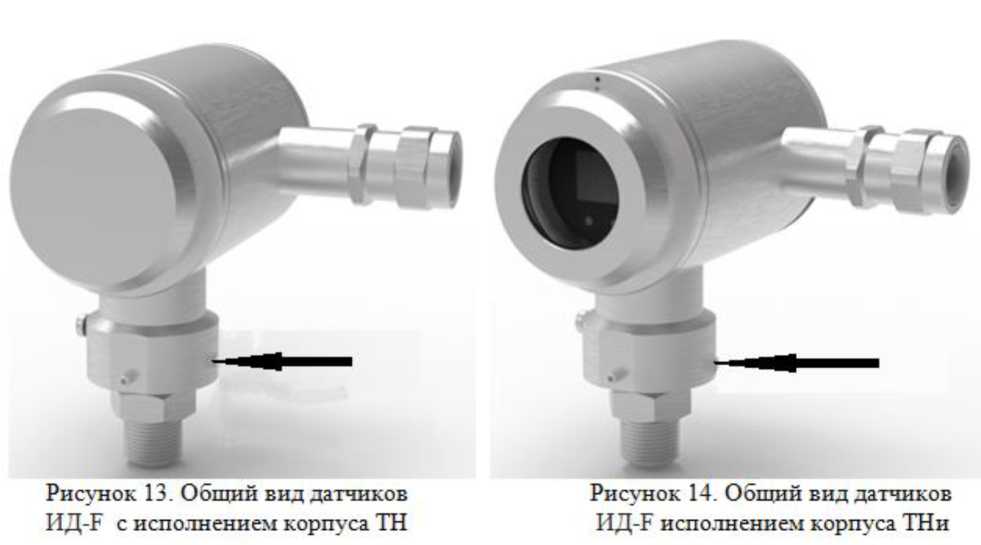 Рисунок 13. Общий вид датчиков ИД-F с исполнением корпуса ТН

Рисунок 14. Общий вид датчиков ИД-F исполнением корпуса ТНи