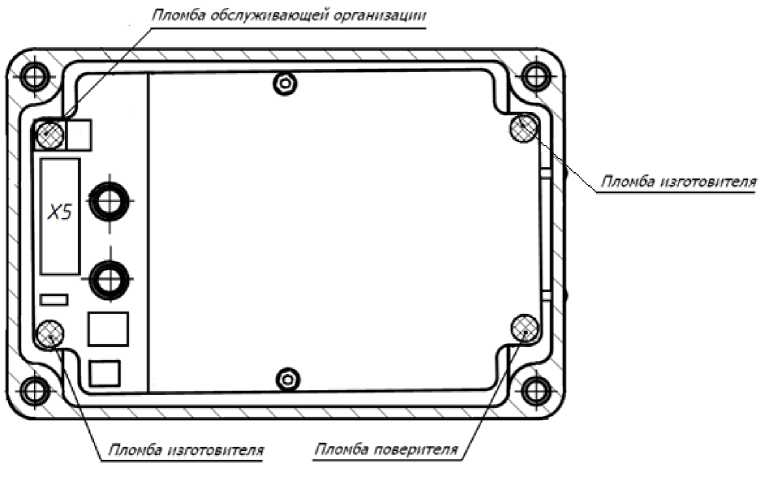 Пломба обслуживающей организации

X5

Пломба изготовителя

Пломба изготовителя

Пломба поверителя