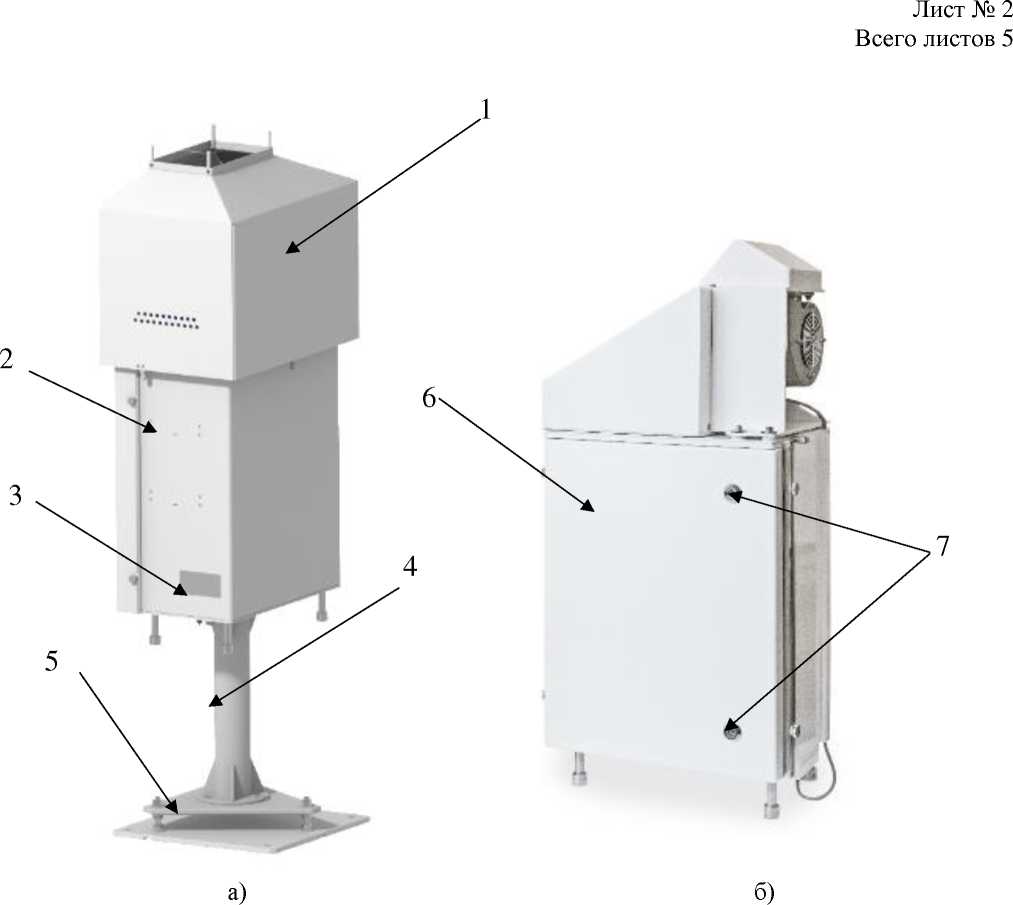 Лист № 2
Всего листов 5

1
2
3
4
5
6
7

а)
б)