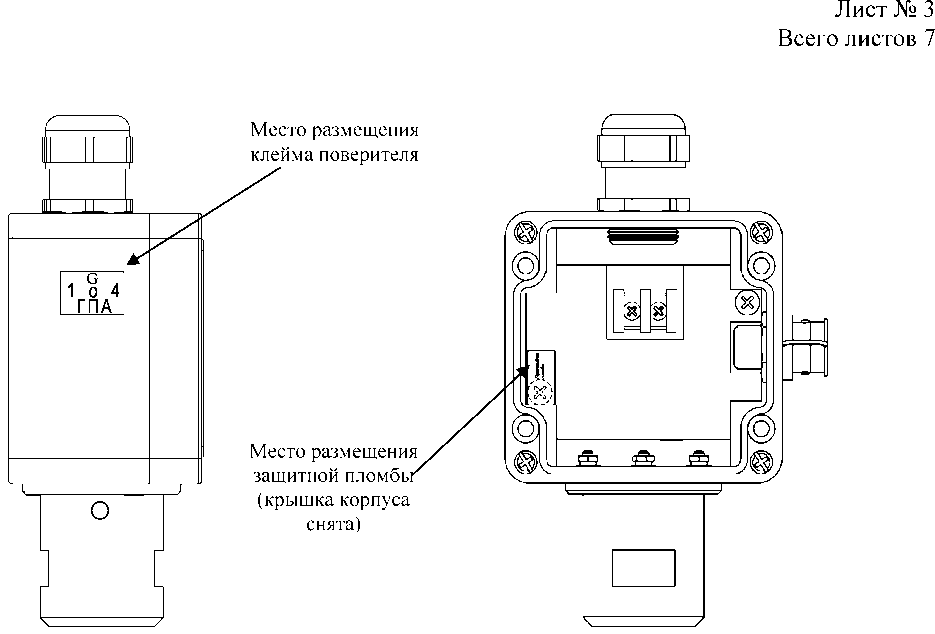 Лист № 3
Всего листов 7

Место размещения клейма поверителя

1 G o 4
ГПА

Место размещения защитной пломбы (крышка корпуса снята)